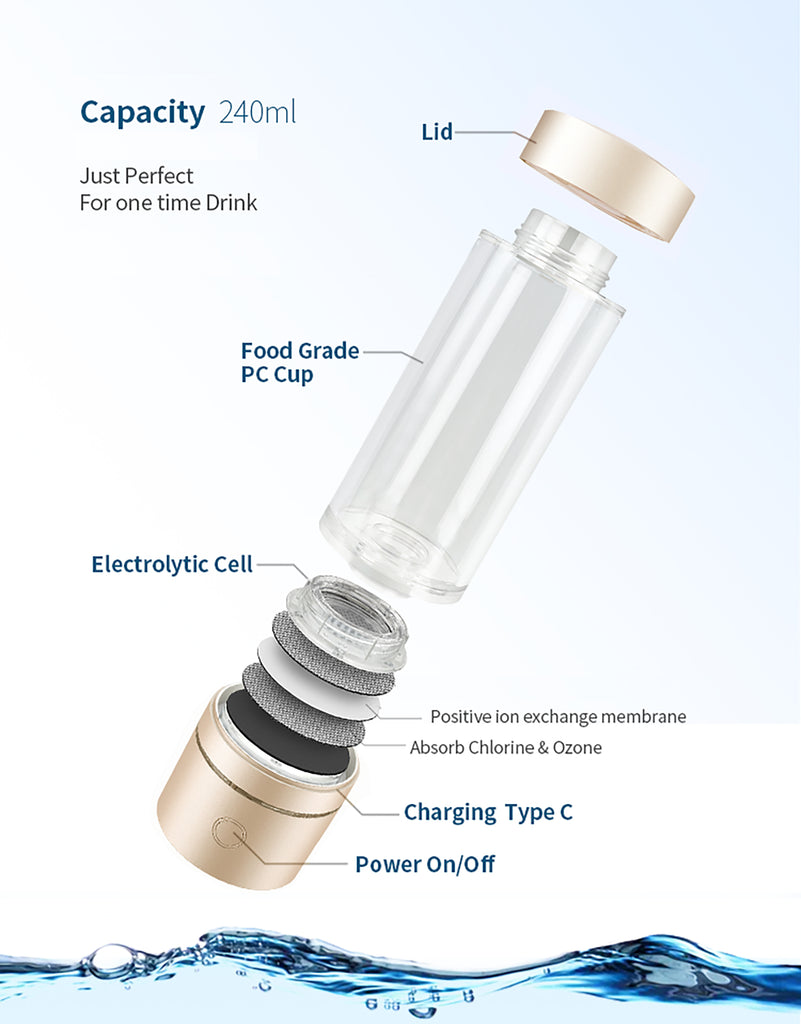 Capacity 240ml

Just Perfect
For one time Drink

Lid

Food Grade
PC Cup

Electrolytic Cell

Positive ion exchange membrane

Absorb Chlorine & Ozone

Charging Type C

Power On/Off